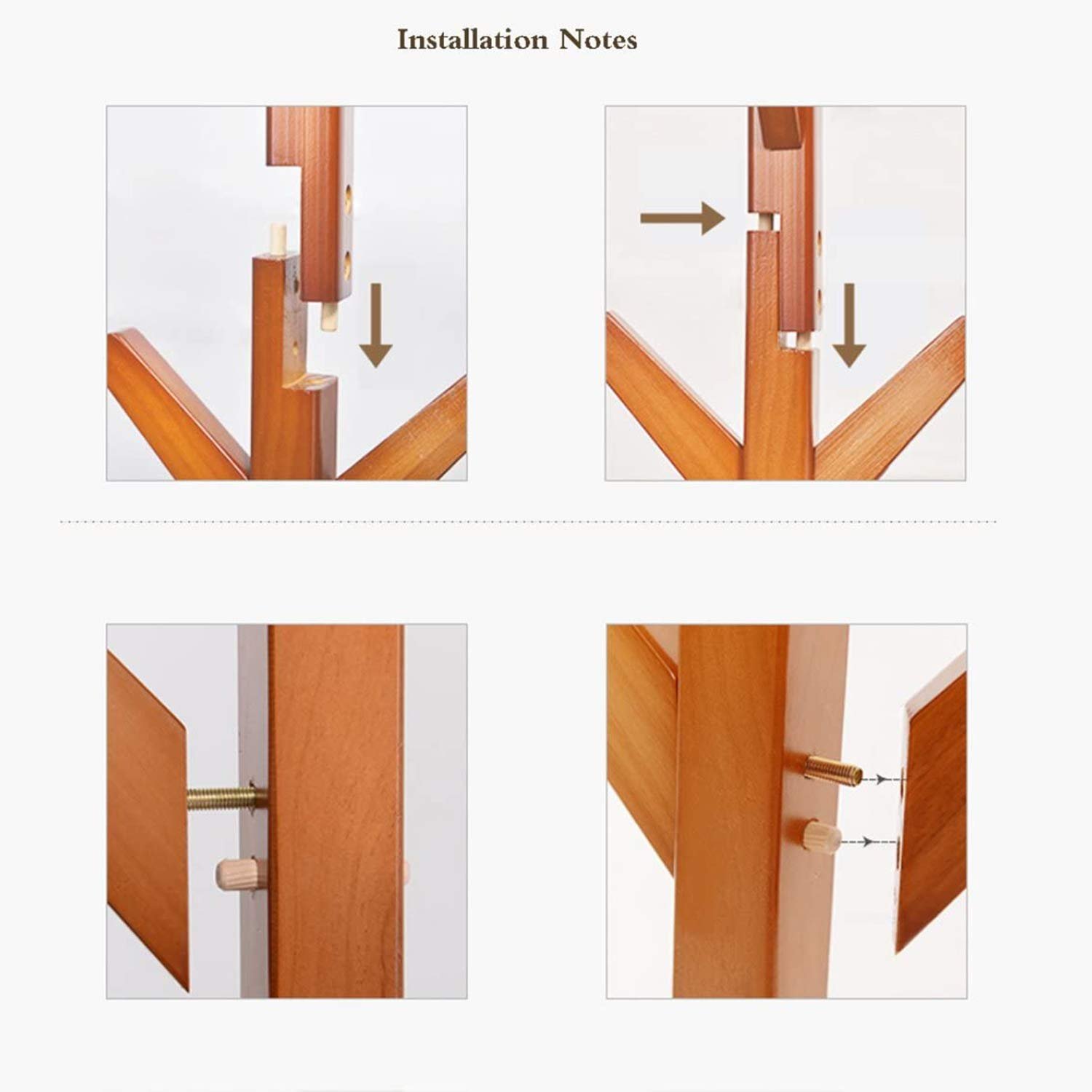 Installation Notes