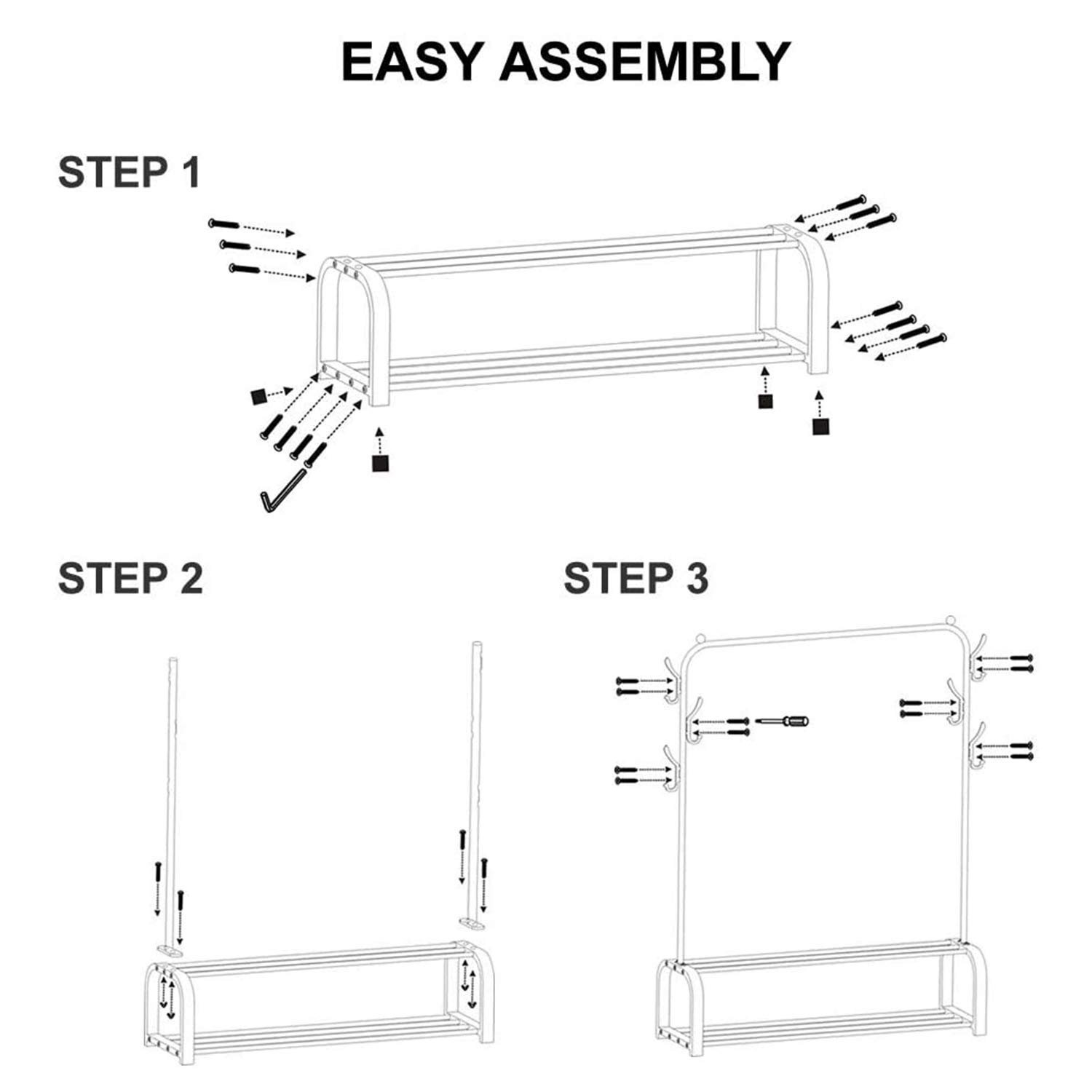 EASY ASSEMBLY

STEP 1

STEP 2

STEP 3