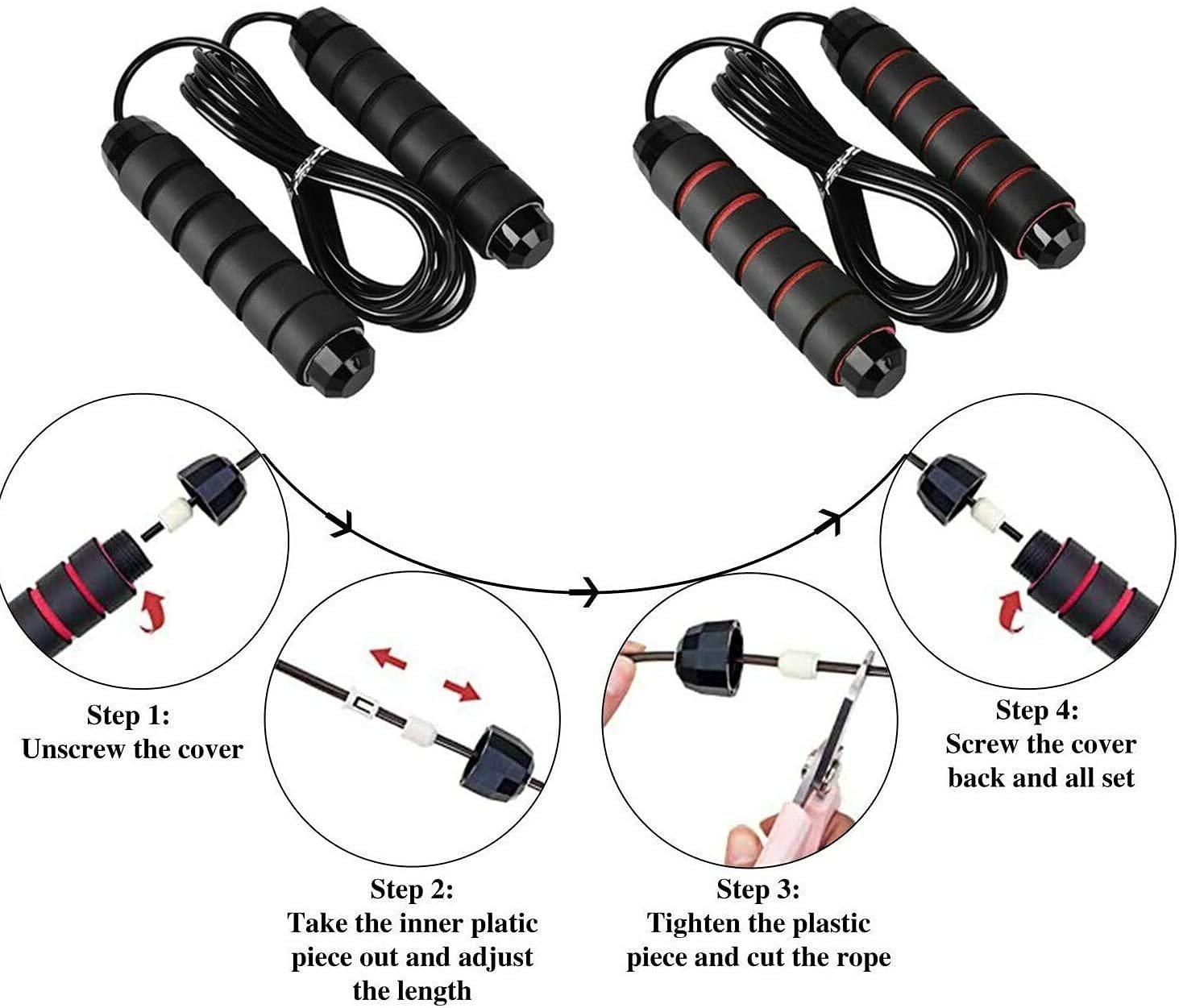 Step 1:
Unscrew the cover

Step 2:
Take the inner platic piece out and adjust the length

Step 3:
Tighten the plastic piece and cut the rope

Step 4:
Screw the cover back and all set