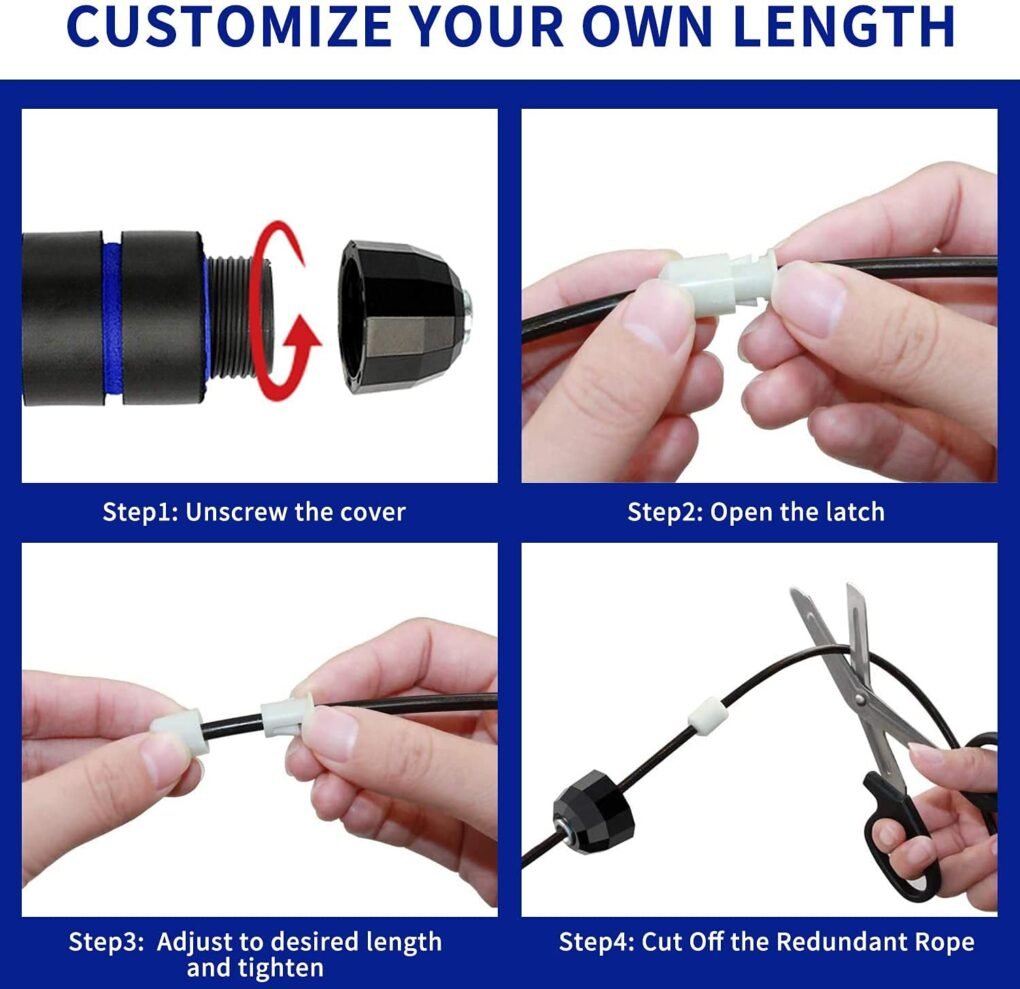 CUSTOMIZE YOUR OWN LENGTH

Step1: Unscrew the cover

Step2: Open the latch

Step3: Adjust to desired length and tighten

Step4: Cut Off the Redundant Rope