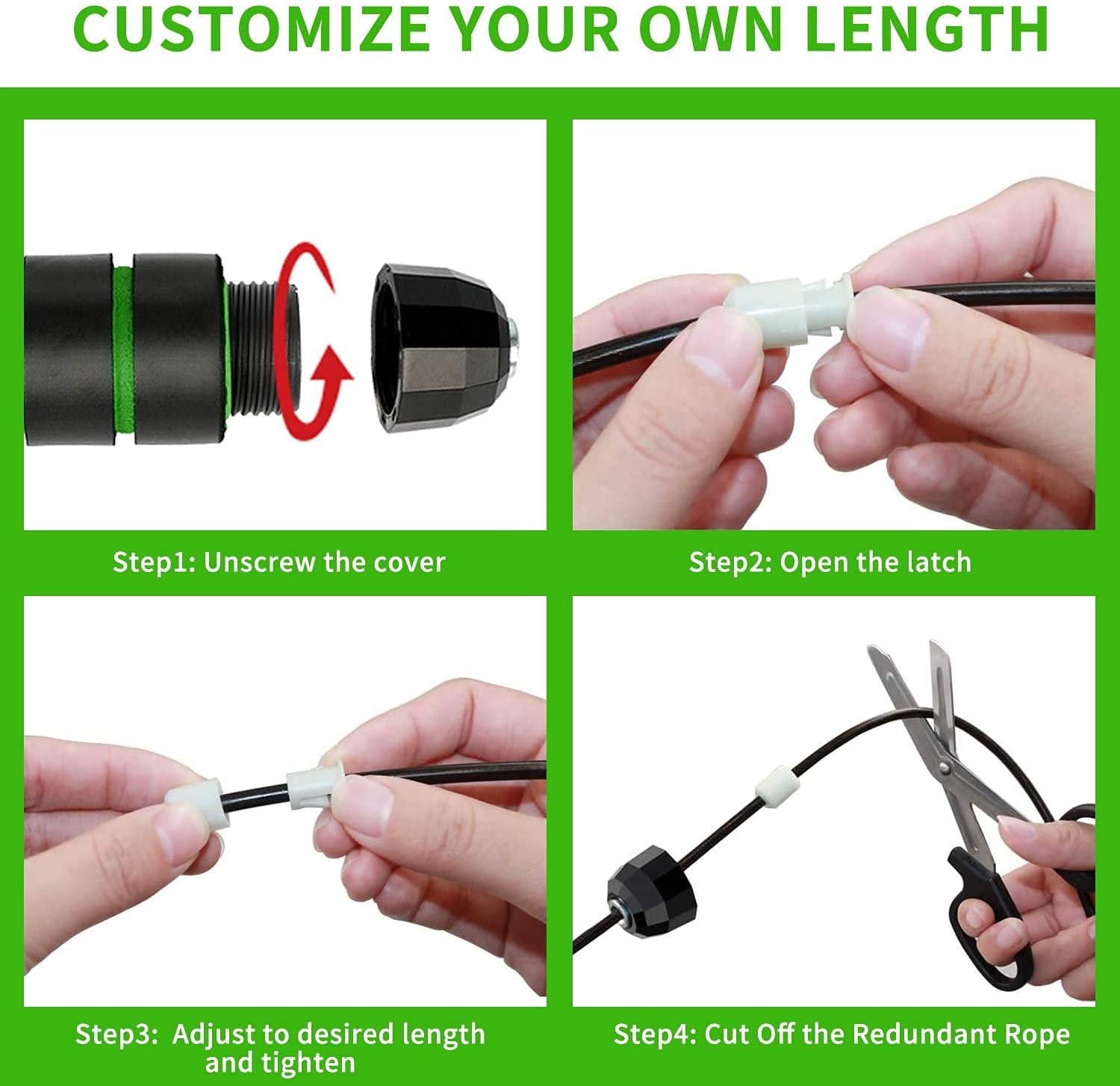 CUSTOMIZE YOUR OWN LENGTH

Step1: Unscrew the cover

Step2: Open the latch

Step3: Adjust to desired length and tighten

Step4: Cut Off the Redundant Rope