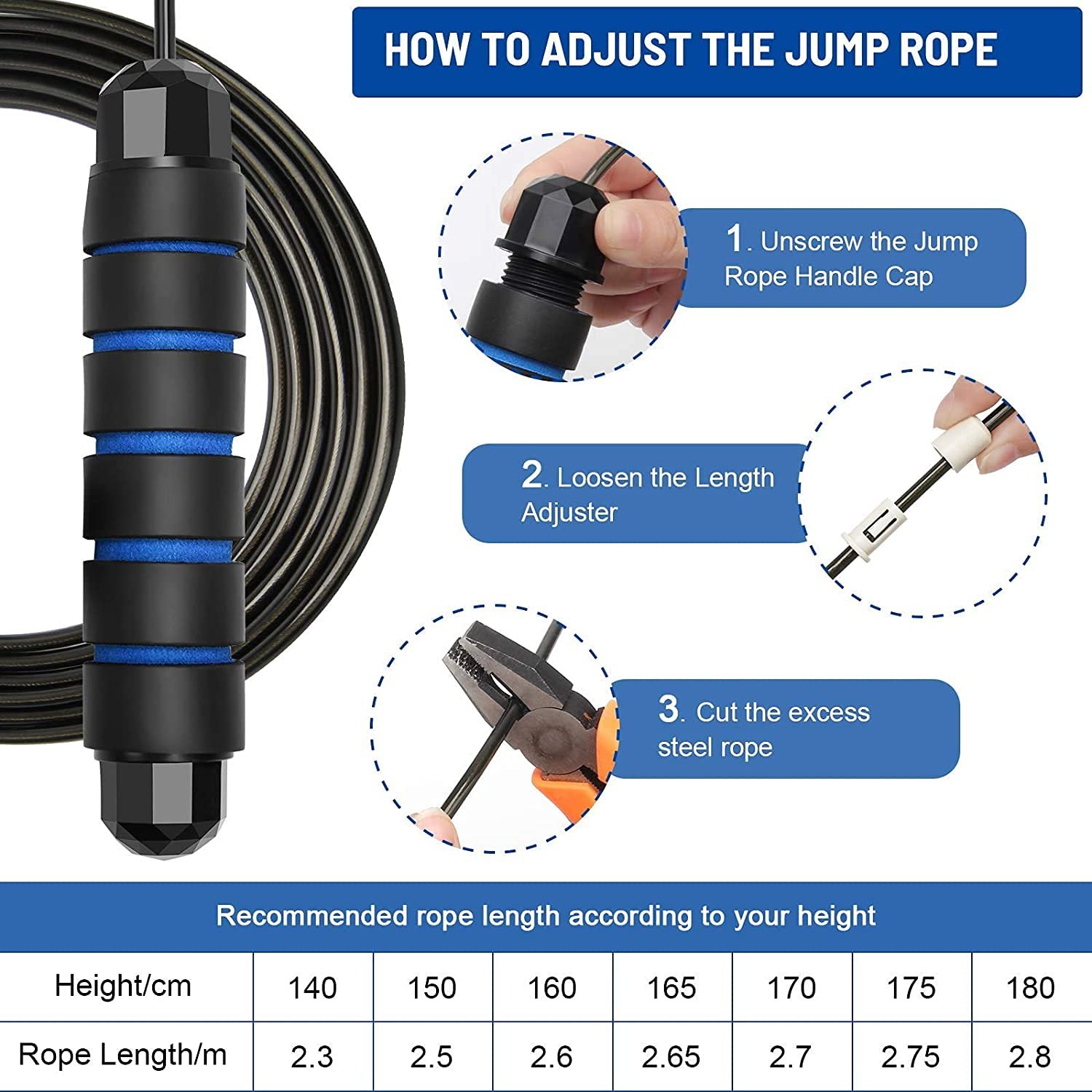 HOW TO ADJUST THE JUMP ROPE

1. Unscrew the Jump Rope Handle Cap

2. Loosen the Length Adjuster

3. Cut the excess steel rope

Recommended rope length according to your height

| Height/cm | 140 | 150 | 160 | 165 | 170 | 175 | 180 |
|---|---|---|---|---|---|---|---|
| Rope Length/m | 2.3 | 2.5 | 2.6 | 2.65 | 2.7 | 2.75 | 2.8 |