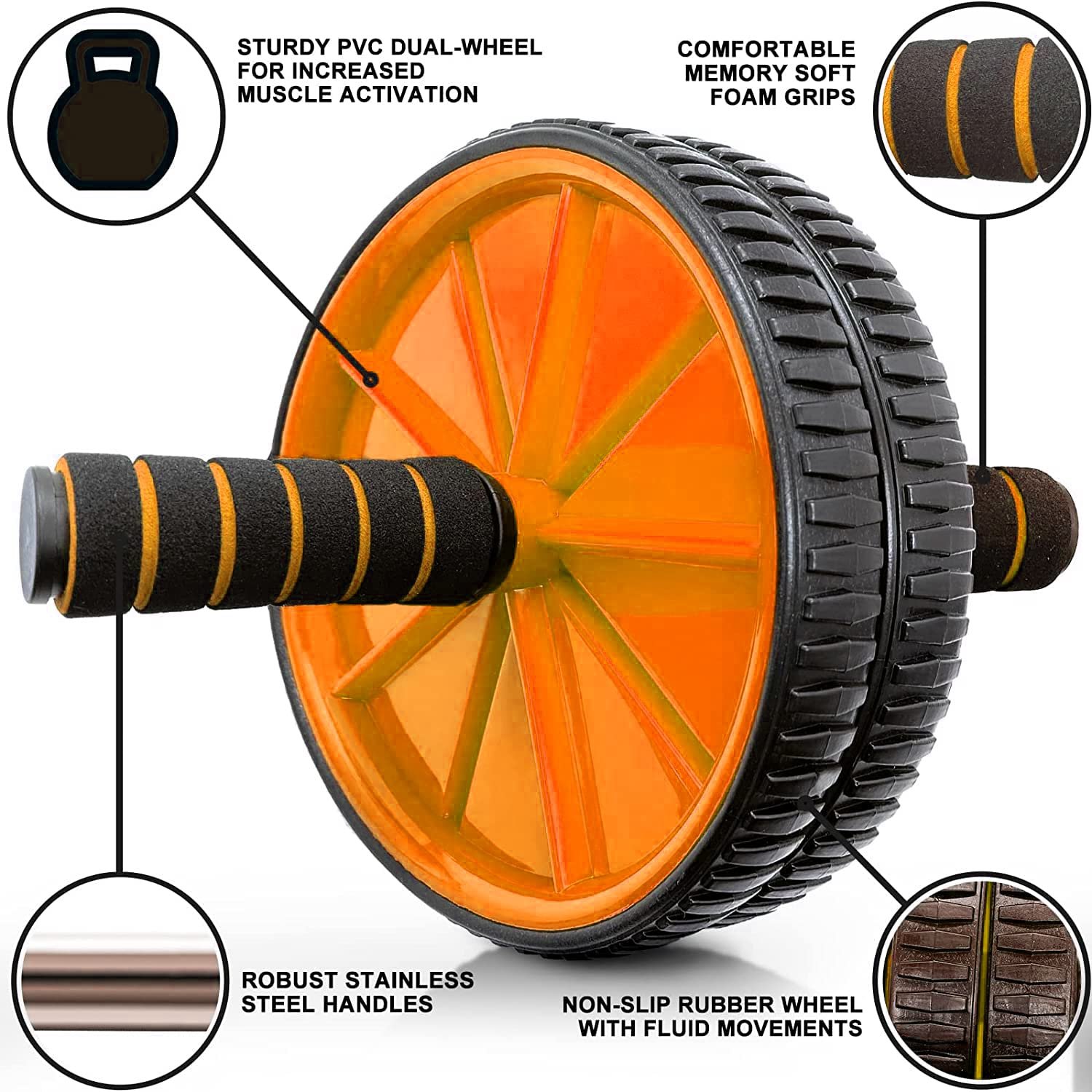 STURDY PVC DUAL-WHEEL FOR INCREASED MUSCLE ACTIVATION

COMFORTABLE MEMORY SOFT FOAM GRIPS

ROBUST STAINLESS STEEL HANDLES

NON-SLIP RUBBER WHEEL WITH FLUID MOVEMENTS