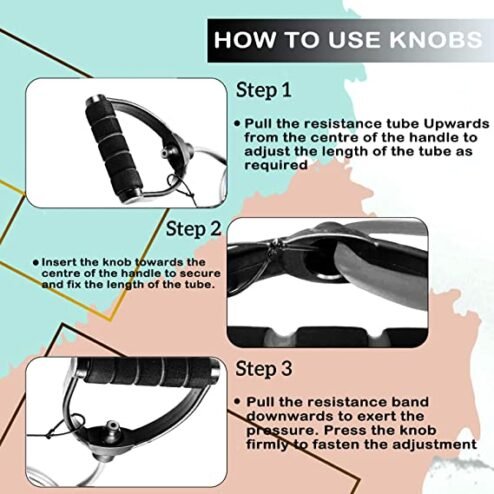 HOW TO USE KNOBS

Step 1

• Pull the resistance tube Upwards from the centre of the handle to adjust the length of the tube as required

Step 2

• Insert the knob towards the centre of the handle to secure and fix the length of the tube.

Step 3

• Pull the resistance band downwards to exert the pressure. Press the knob firmly to fasten the adjustment