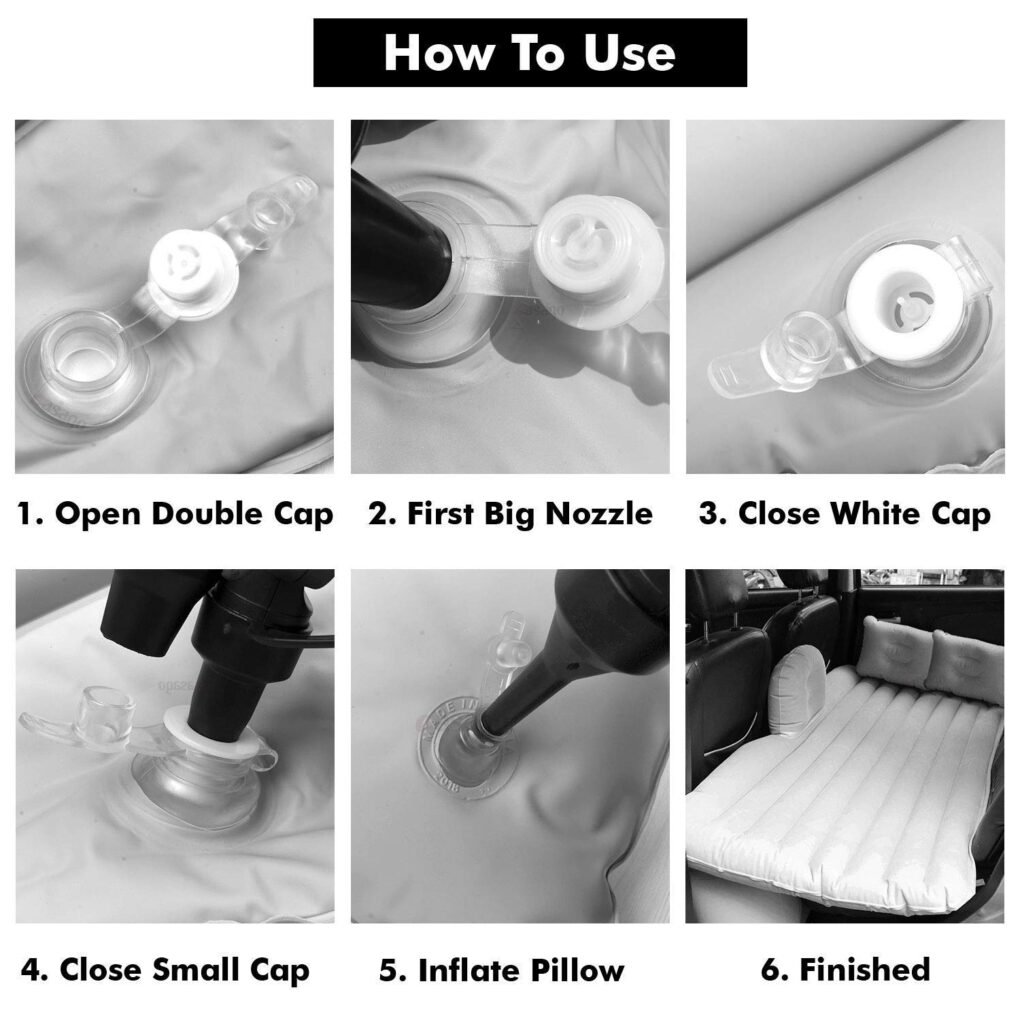 How To Use

1. Open Double Cap

2. First Big Nozzle

3. Close White Cap

4. Close Small Cap

5. Inflate Pillow

6. Finished