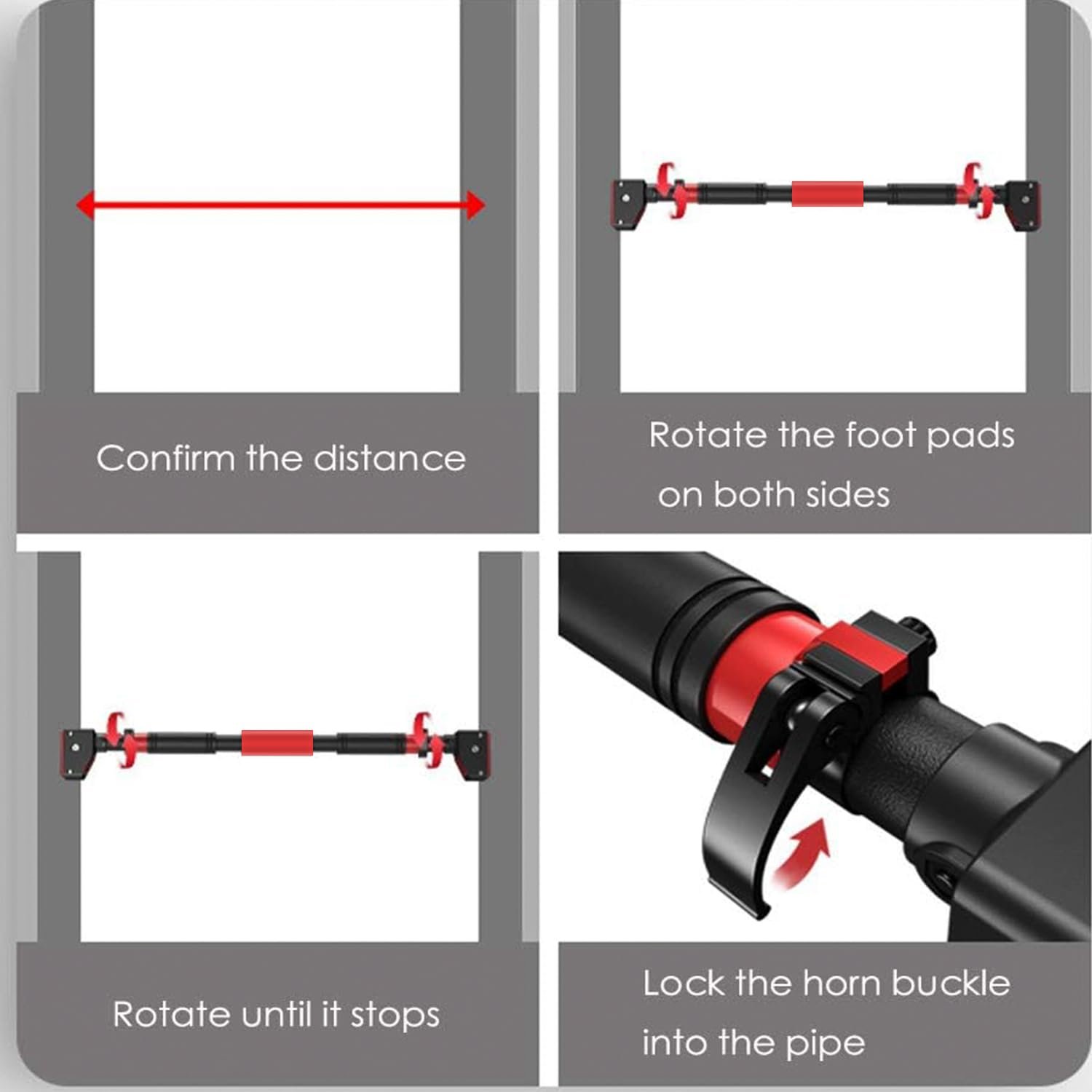 Confirm the distance

Rotate the foot pads on both sides

Rotate until it stops

Lock the horn buckle into the pipe